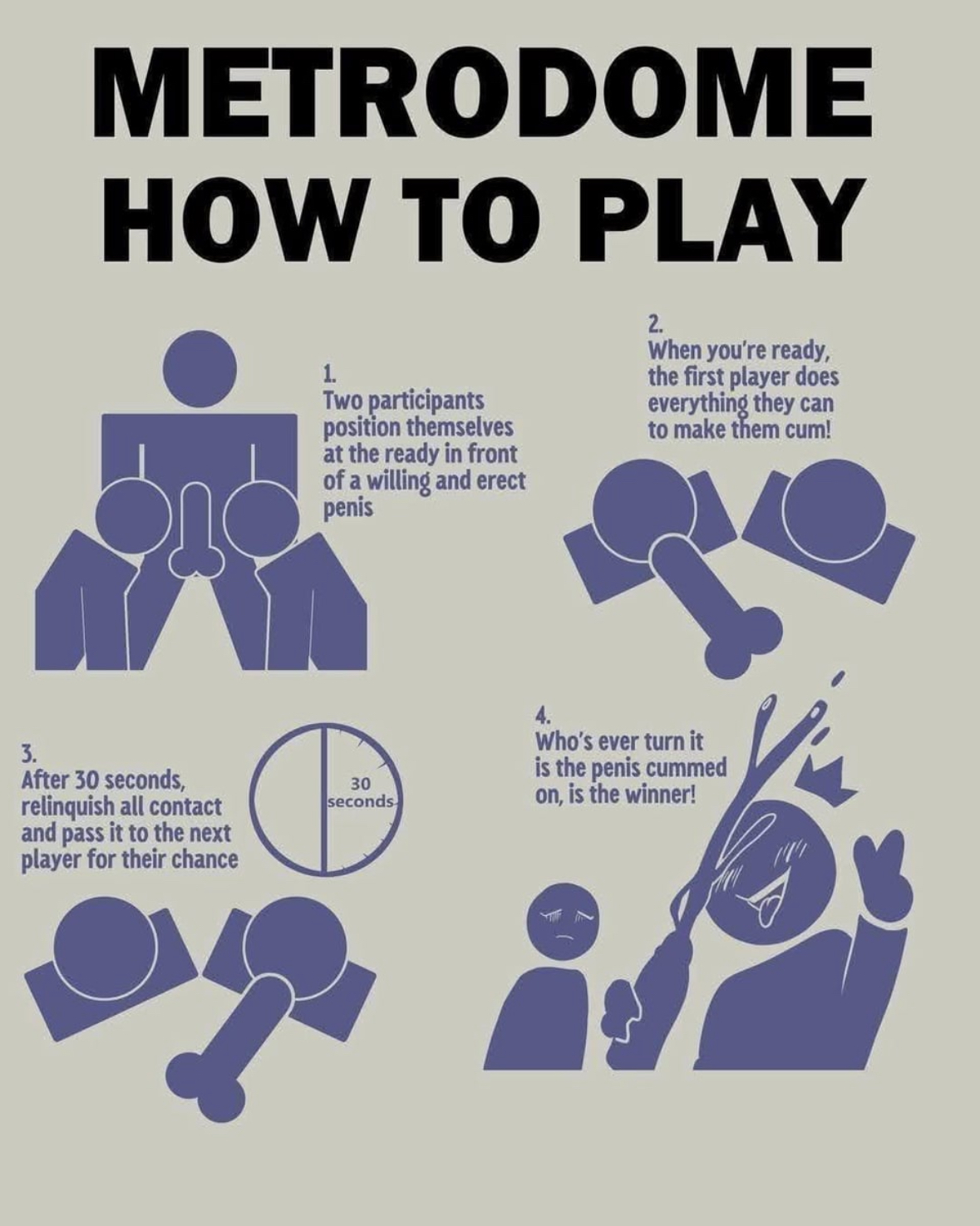 METRODOME
HOW TO PLAY

1.
Two participants position themselves at the ready in front of a willing and erect penis

2.
When you're ready, the first player does everything they can to make them cum!

3.
After 30 seconds, relinquish all contact and pass it to the next player for their chance

30 seconds

4.
Who's ever turn it is the penis cummed on, is the winner!