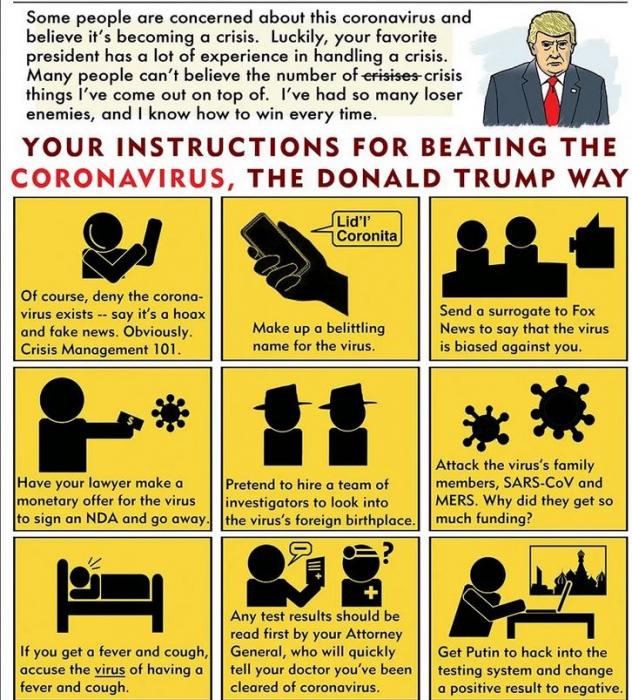 Some people are concerned about this coronavirus and believe it's becoming a crisis. Luckily, your favorite president has a lot of experience in handling a crisis. Many people can't believe the number of ~~crisises~~ crisis things I've come out on top of. I've had so many loser enemies, and I know how to win every time.

YOUR INSTRUCTIONS FOR BEATING THE CORONAVIRUS, THE DONALD TRUMP WAY

Of course, deny the coronavirus exists -- say it's a hoax and fake news. Obviously. Crisis Management 101.

Lid'l' Coronita

Make up a belittling name for the virus.

Send a surrogate to Fox News to say that the virus is biased against you.

$

Have your lawyer make a monetary offer for the virus to sign an NDA and go away.

Pretend to hire a team of investigators to look into the virus's foreign birthplace.

Attack the virus's family members, SARS-CoV and MERS. Why did they get so much funding?

If you get a fever and cough, accuse the virus of having a fever and cough.

?

Any test results should be read first by your Attorney General, who will quickly tell your doctor you've been cleared of coronavirus.

Get Putin to hack into the testing system and change a positive result to negative.